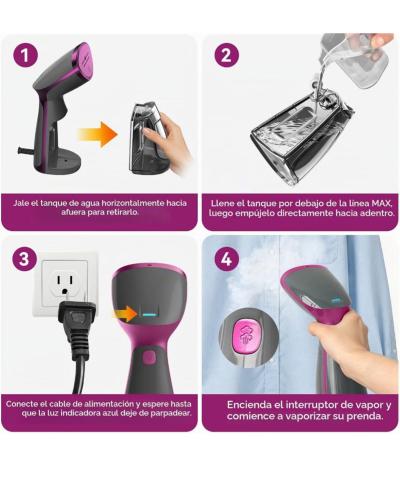 1

Jale el tanque de agua horizontalmente hacia afuera para retirarlo.

2

Llene el tanque por debajo de la línea MAX, luego empújelo directamente hacia adentro.

3

Conecte el cable de alimentación y espere hasta que la luz indicadora azul deje de parpadear.

4

Encienda el interruptor de vapor y comience a vaporizar su prenda.