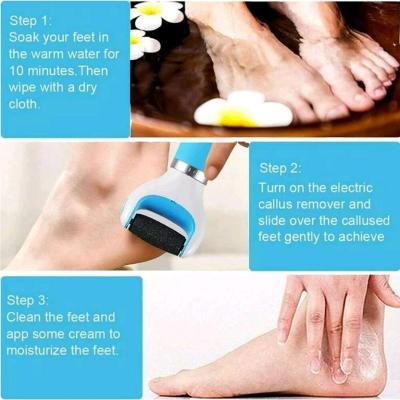 Step 1:
Soak your feet in the warm water for 10 minutes.Then wipe with a dry cloth.

Step 2:
Turn on the electric callus remover and slide over the callused feet gently to achieve

Step 3:
Clean the feet and app some cream to moisturize the feet.