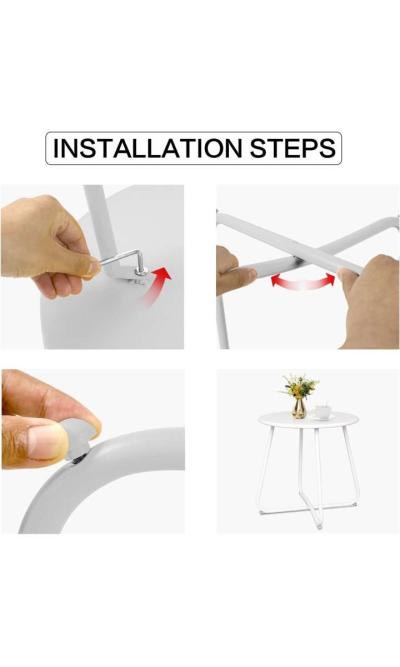 INSTALLATION STEPS