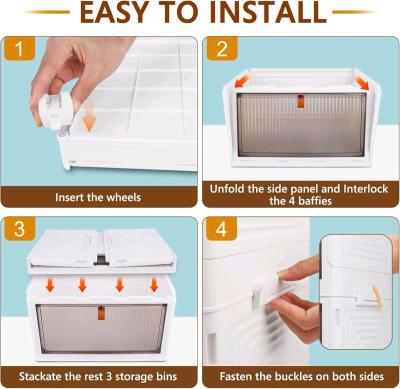 EASY TO INSTALL

1

Insert the wheels

2

Unfold the side panel and Interlock the 4 baffies

3

Stackate the rest 3 storage bins

4

Fasten the buckles on both sides