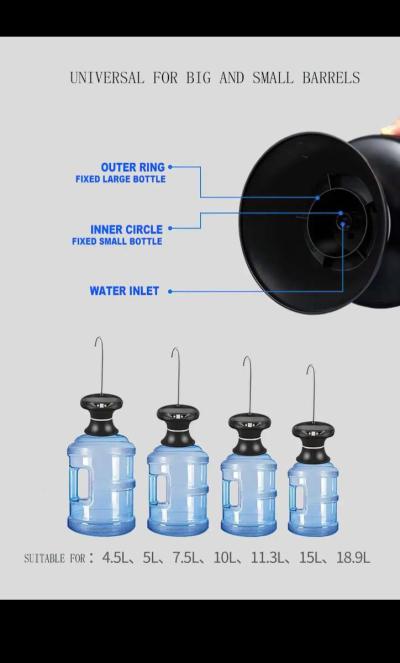 UNIVERSAL FOR BIG AND SMALL BARRELS

OUTER RING
FIXED LARGE BOTTLE

INNER CIRCLE
FIXED SMALL BOTTLE

WATER INLET

SUITABLE FOR： 4.5L、5L、7.5L、10L、11.3L、15L、18.9L