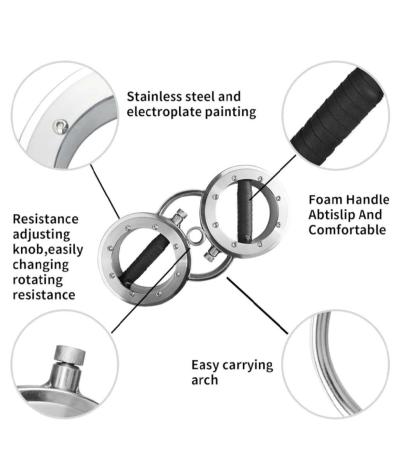 Stainless steel and electroplate painting

Foam Handle Abtislip And Comfortable

Resistance adjusting knob,easily changing rotating resistance

Easy carrying arch