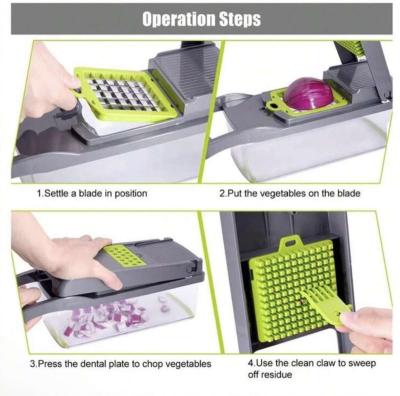 Operation Steps

1.Settle a blade in position

2.Put the vegetables on the blade

3.Press the dental plate to chop vegetables

4.Use the clean claw to sweep off residue