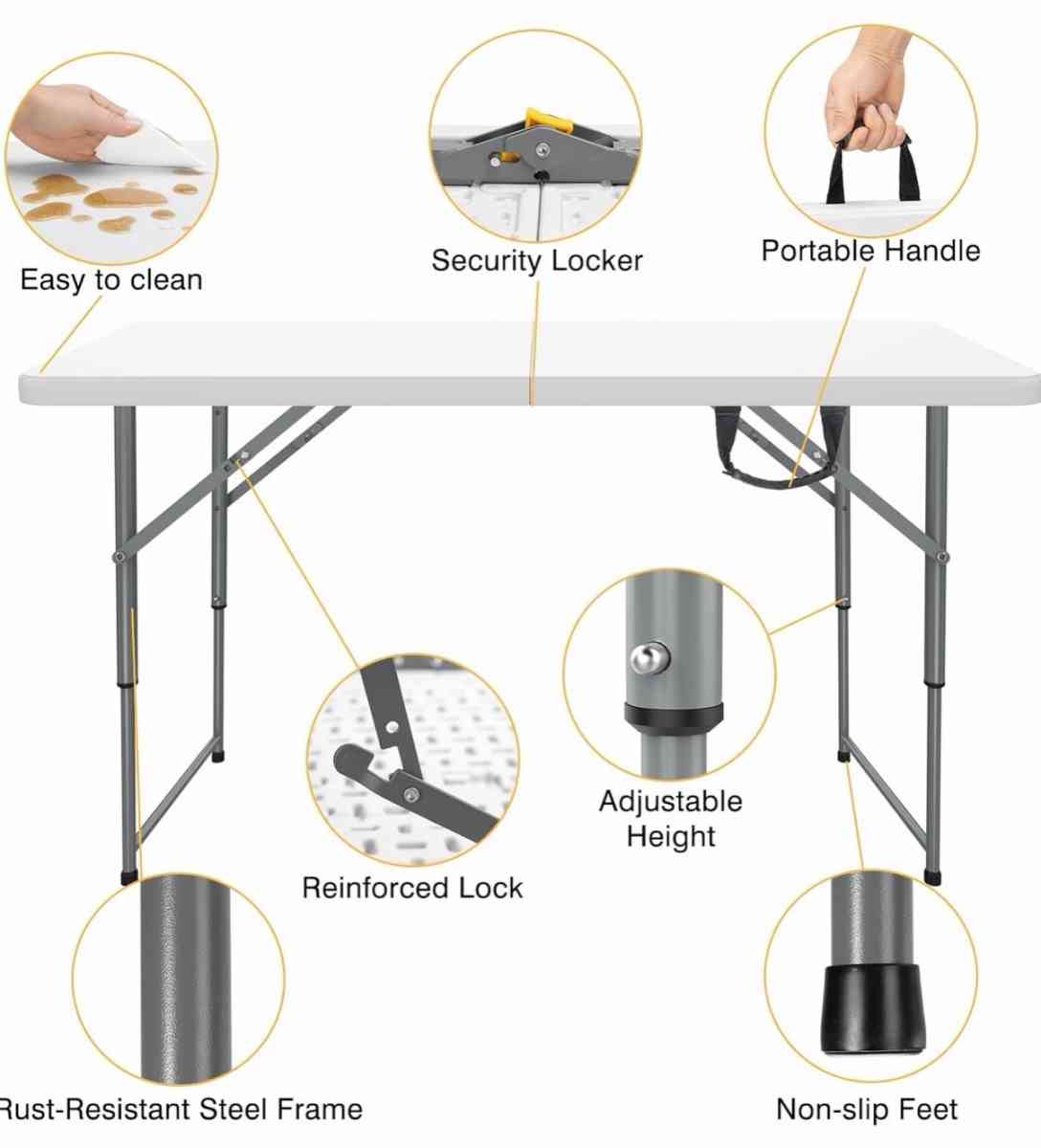 Easy to clean

Security Locker

Portable Handle

Reinforced Lock

Adjustable Height

Rust-Resistant Steel Frame

Non-slip Feet