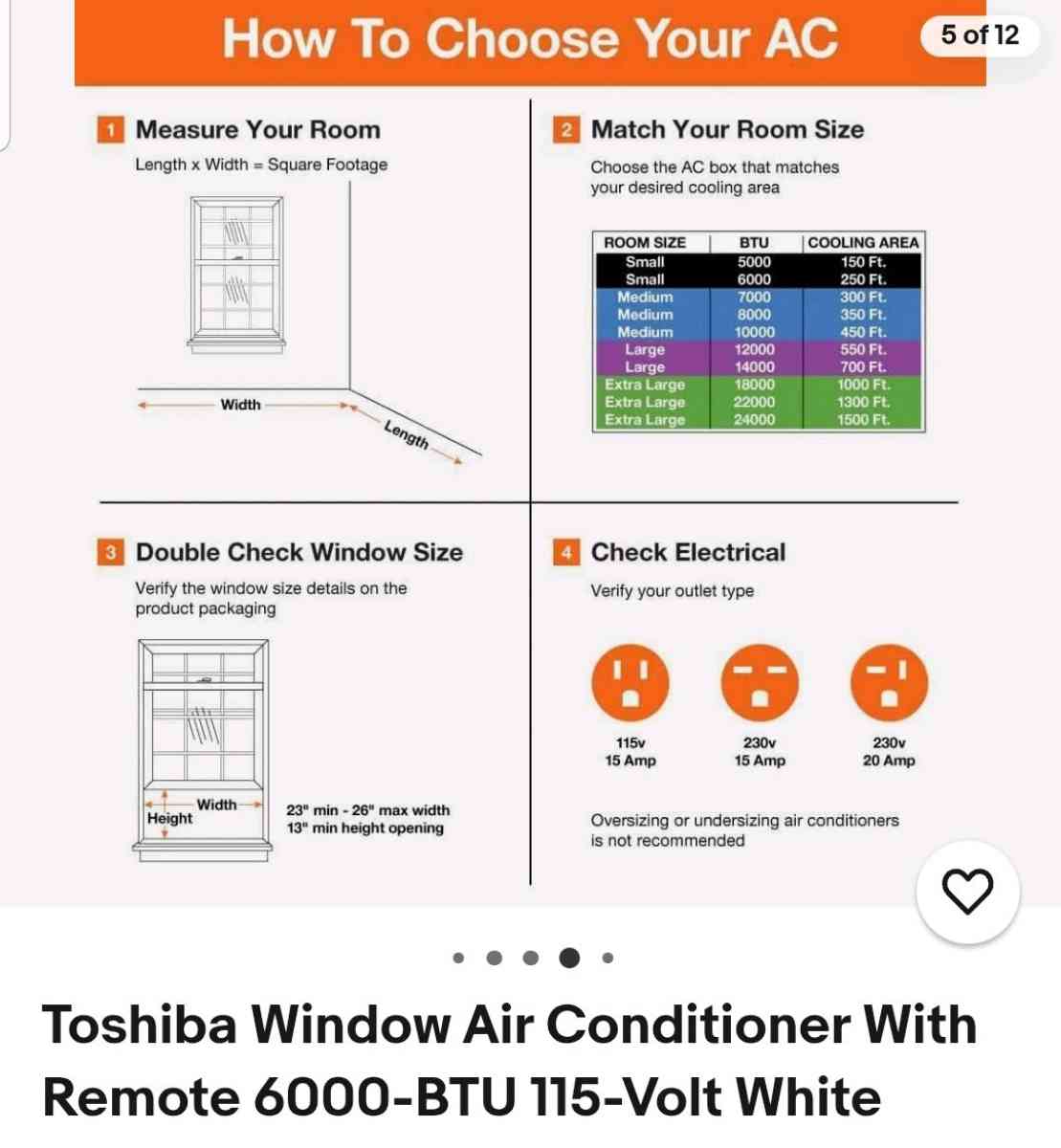 How To Choose Your AC

5 of 12

1 Measure Your Room

Length x Width = Square Footage

Width

Length

2 Match Your Room Size

Choose the AC box that matches your desired cooling area

| ROOM SIZE | BTU | COOLING AREA |
|---|---|---|
| Small | 5000 | 150 Ft. |
| Small | 6000 | 250 Ft. |
| Medium | 7000 | 300 Ft. |
| Medium | 8000 | 350 Ft. |
| Medium | 10000 | 450 Ft. |
| Large | 12000 | 550 Ft. |
| Large | 14000 | 700 Ft. |
| Extra Large | 18000 | 1000 Ft. |
| Extra Large | 22000 | 1300 Ft. |
| Extra Large | 24000 | 1500 Ft. |

3 Double Check Window Size

Verify the window size details on the product packaging

Width

Height

23" min - 26" max width
13" min height opening

4 Check Electrical

Verify your outlet type

115v
15 Amp

230v
15 Amp

230v
20 Amp

Oversizing or undersizing air conditioners is not recommended

Toshiba Window Air Conditioner With Remote 6000-BTU 115-Volt White