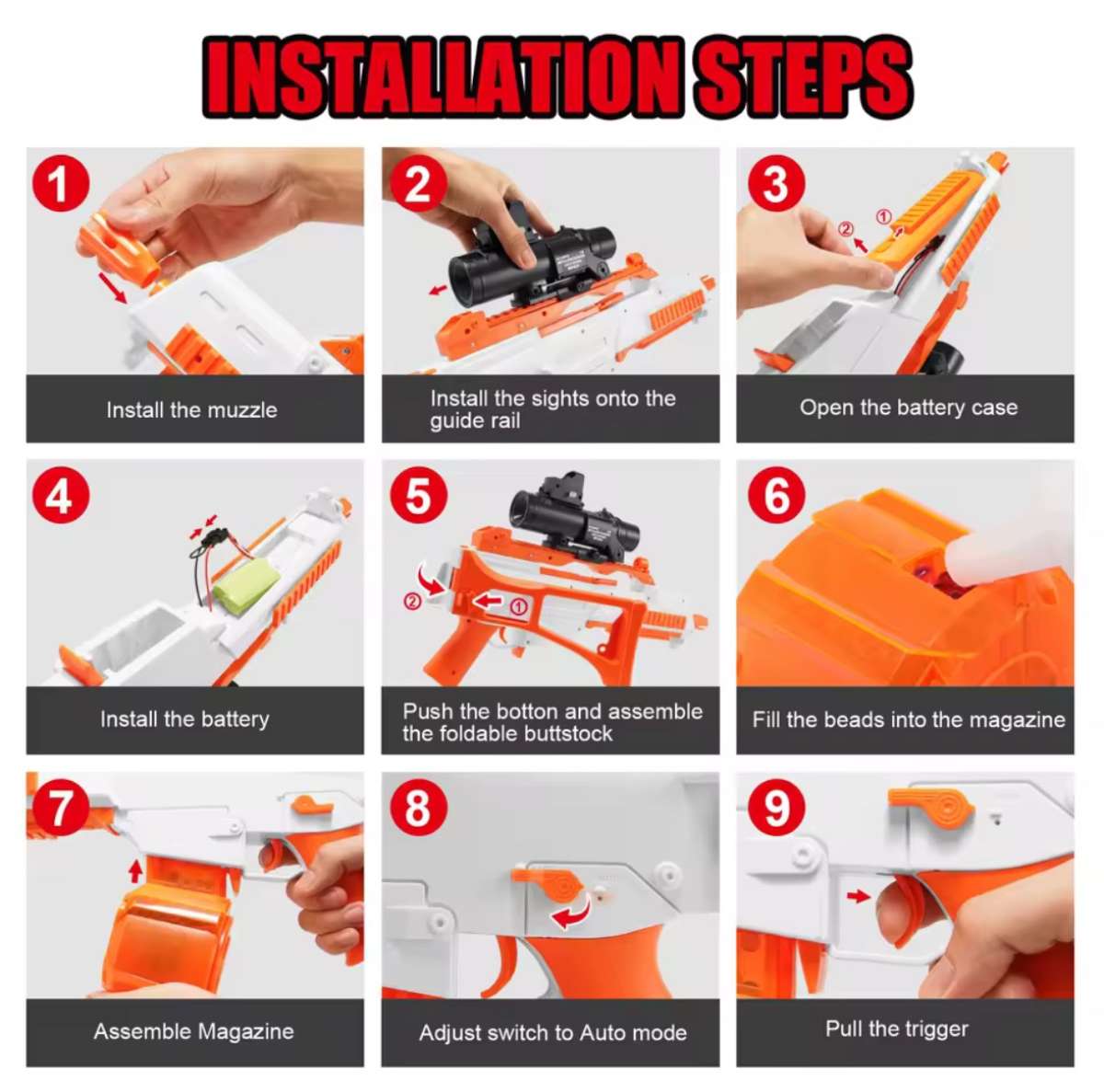 INSTALLATION STEPS

1
Install the muzzle

2
Install the sights onto the guide rail

3
② ①
Open the battery case

4
Install the battery

5
② ①
Push the botton and assemble the foldable buttstock

6
Fill the beads into the magazine

7
Assemble Magazine

8
Adjust switch to Auto mode

9
Pull the trigger