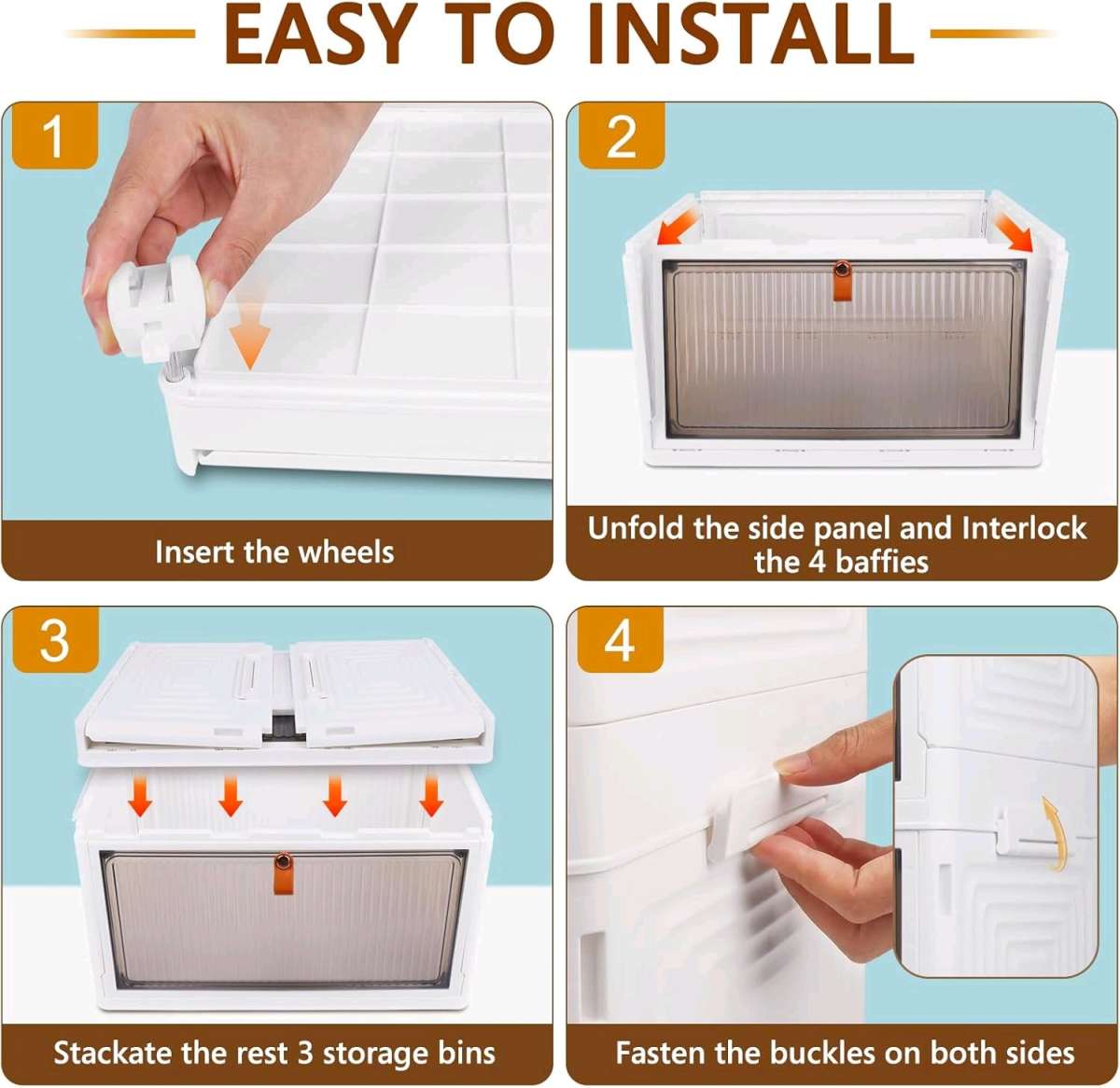 EASY TO INSTALL

1

Insert the wheels

2

Unfold the side panel and Interlock the 4 baffies

3

Stackate the rest 3 storage bins

4

Fasten the buckles on both sides