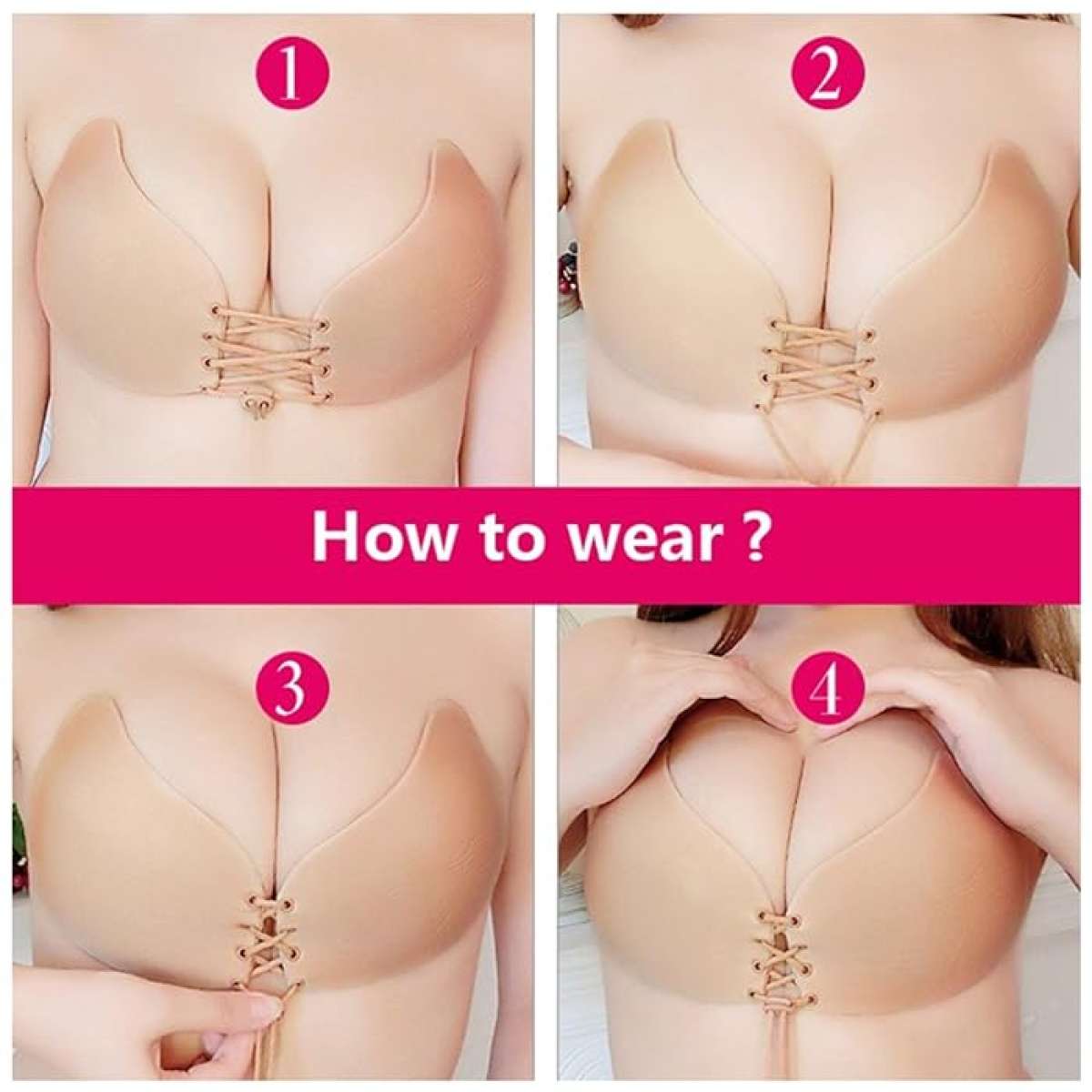 1

2

How to wear ?

3

4