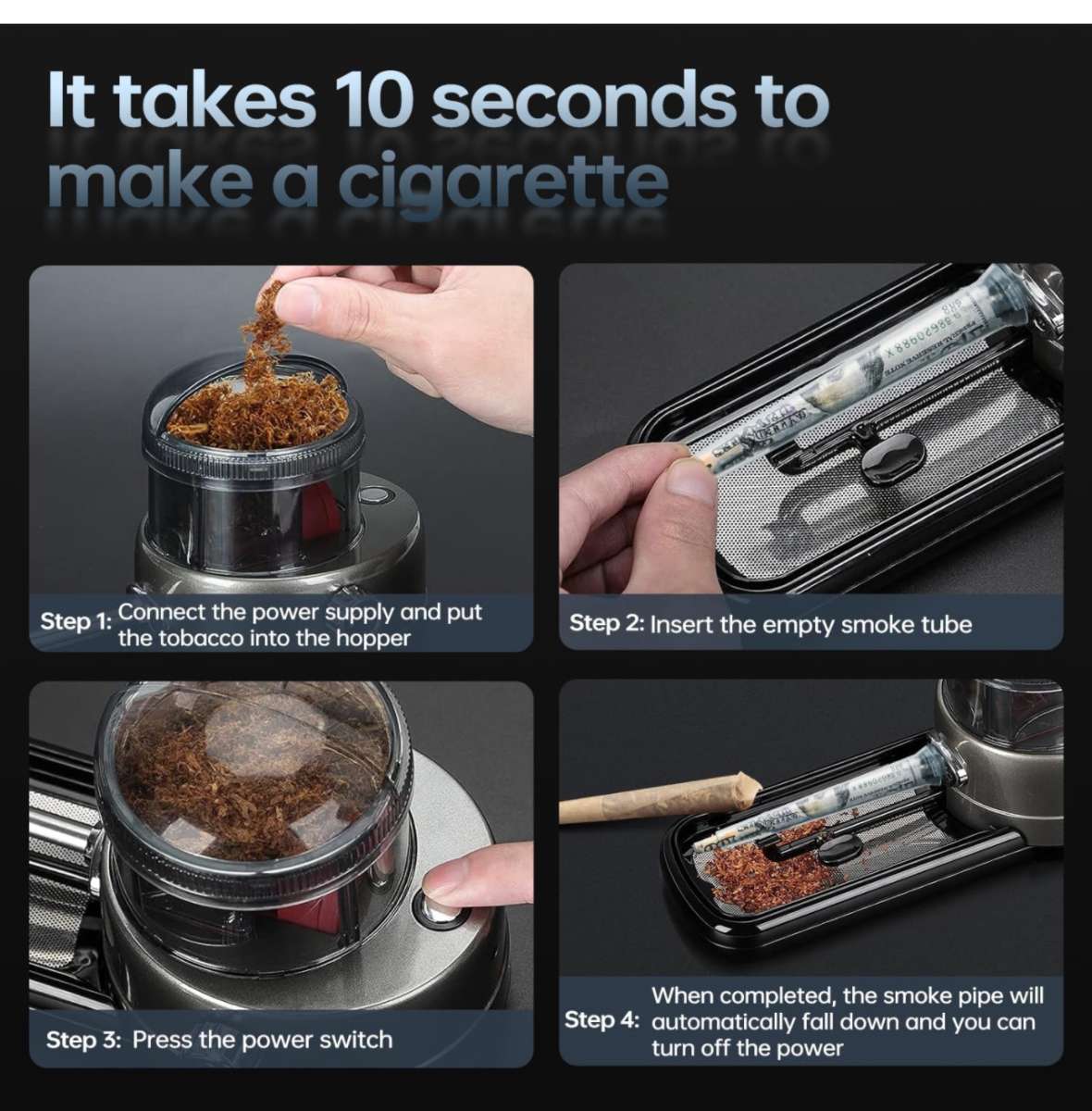 It takes 10 seconds to make a cigarette

Step 1: Connect the power supply and put the tobacco into the hopper

Step 2: Insert the empty smoke tube

Step 3: Press the power switch

Step 4: When completed, the smoke pipe will automatically fall down and you can turn off the power