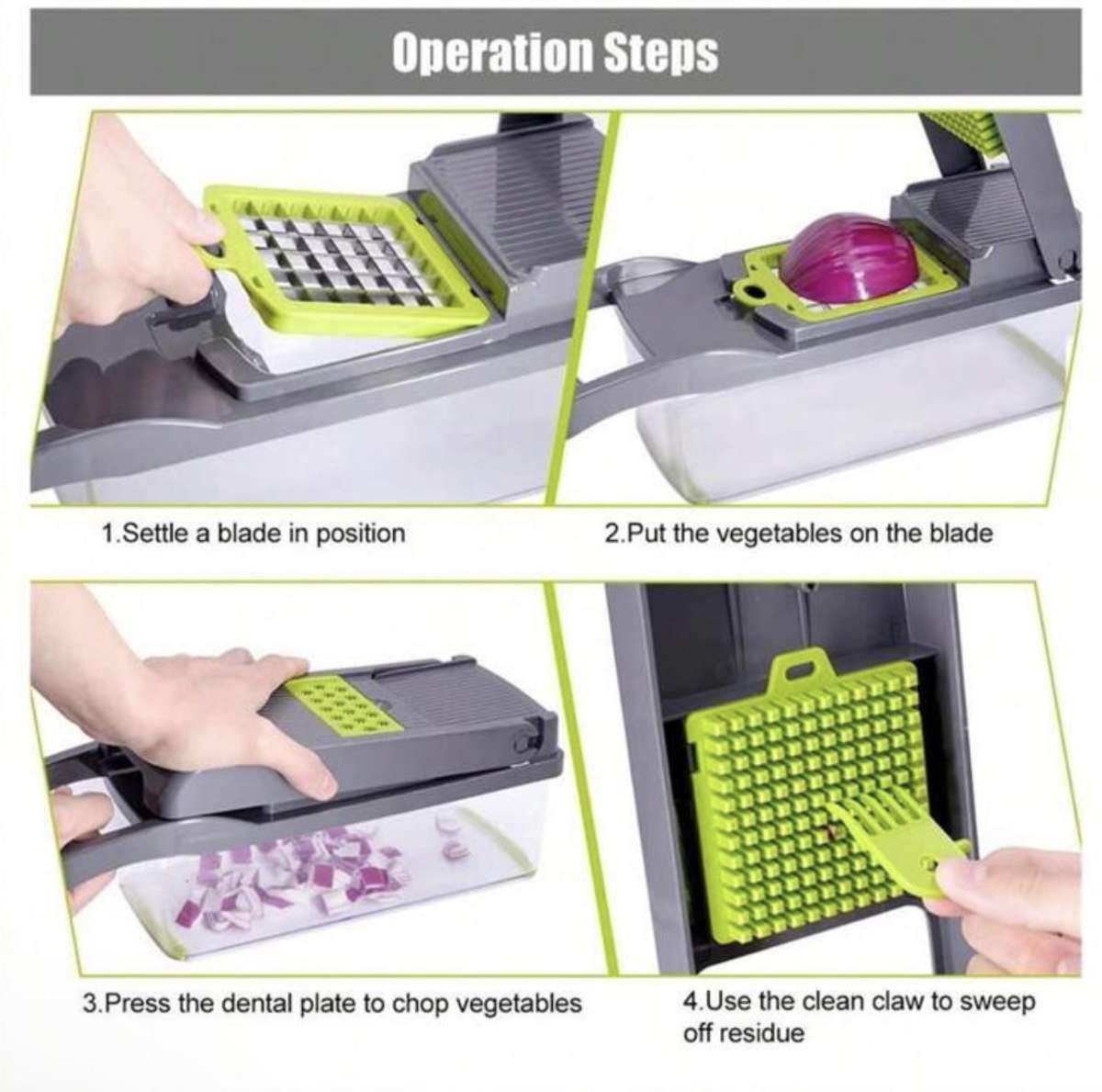 Operation Steps

1.Settle a blade in position

2.Put the vegetables on the blade

3.Press the dental plate to chop vegetables

4.Use the clean claw to sweep off residue