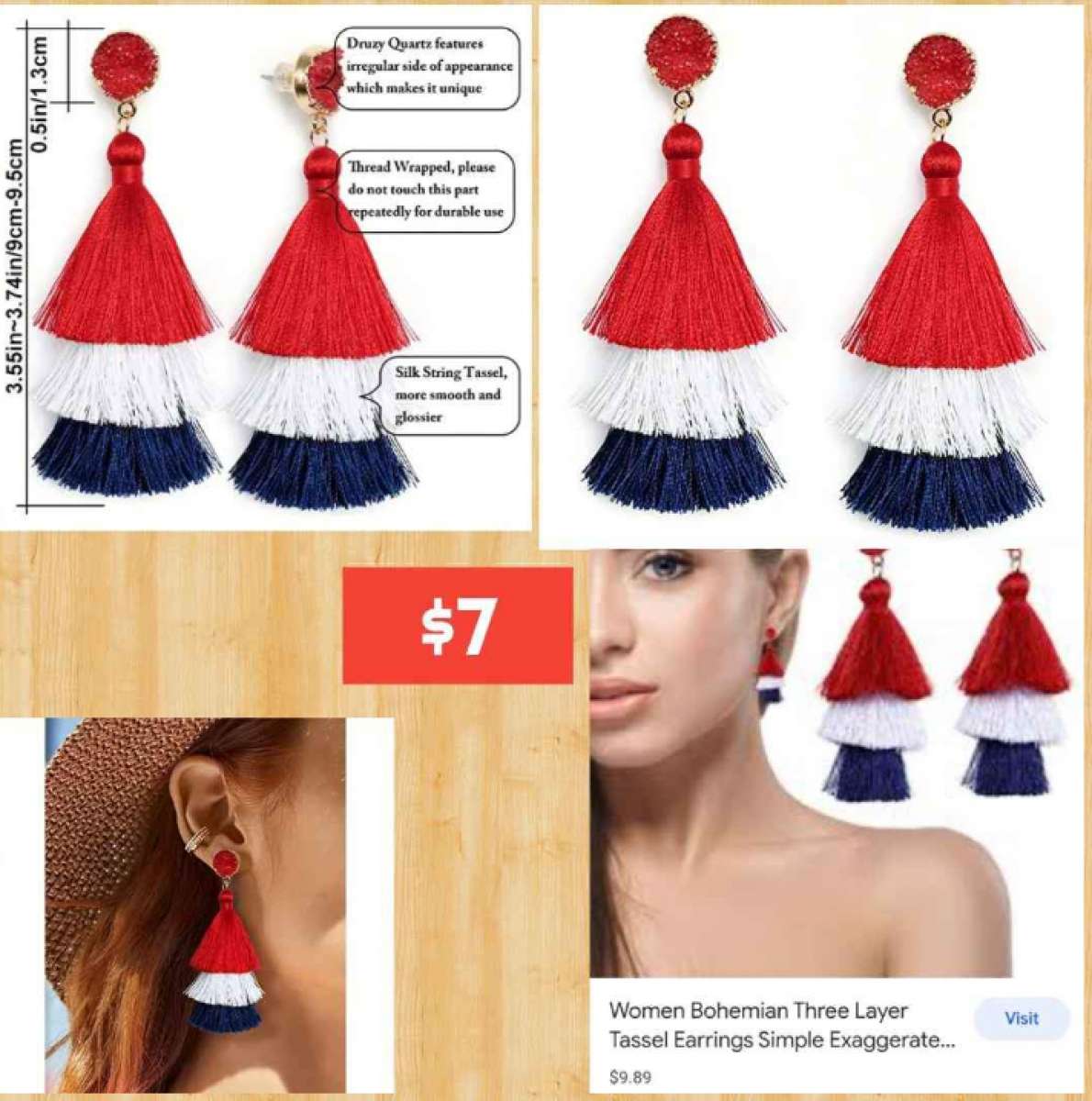 0.5in/1.3cm

3.55in~3.74in/9cm-9.5cm

Druzy Quartz features irregular side of appearance which makes it unique

Thread Wrapped, please do not touch this part repeatedly for durable use

Silk String Tassel, more smooth and glossier

$7

Women Bohemian Three Layer Tassel Earrings Simple Exaggerate...

Visit

$9.89